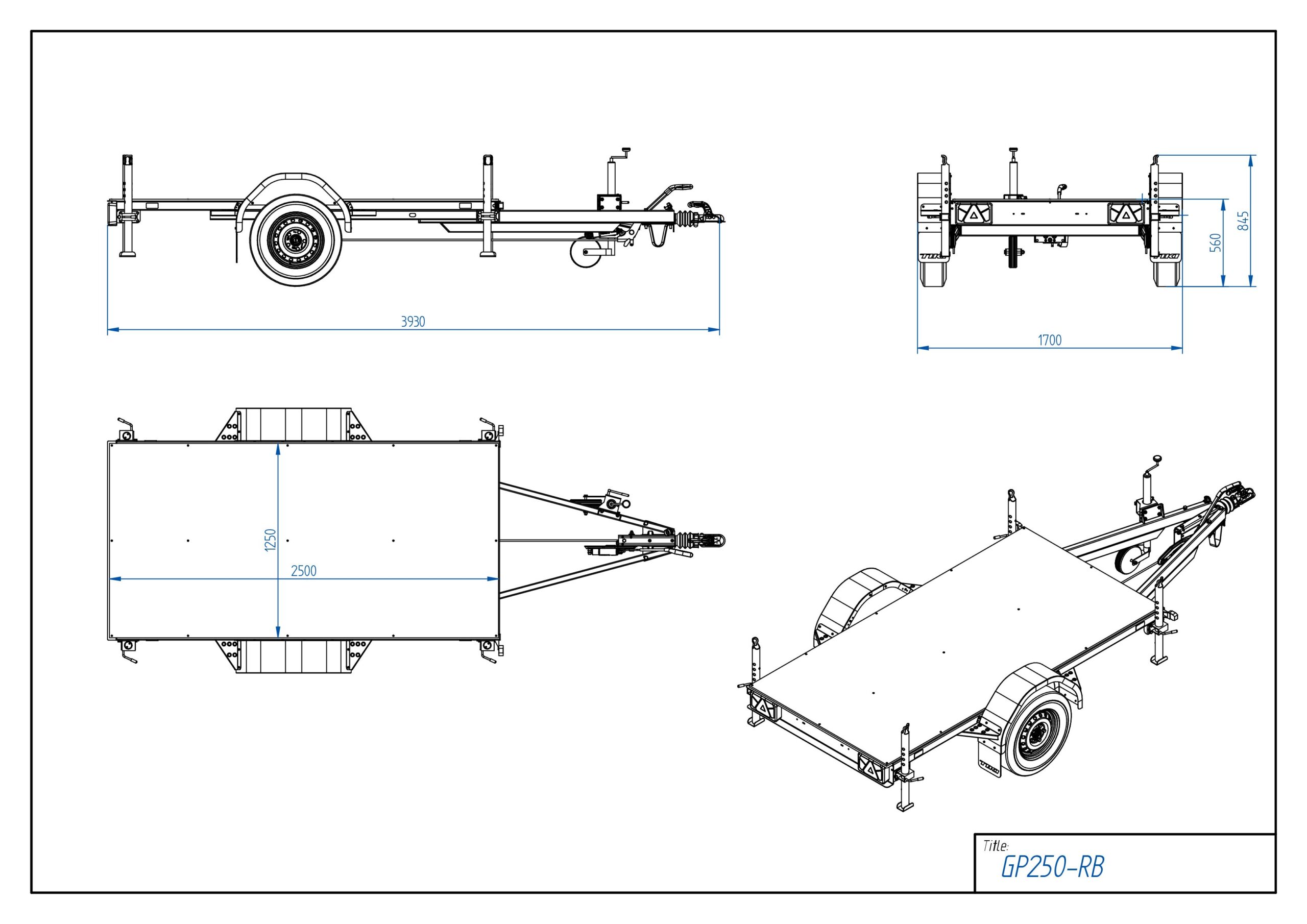 3930

560

845

1700

1250

2500

Title:

GP250-RB