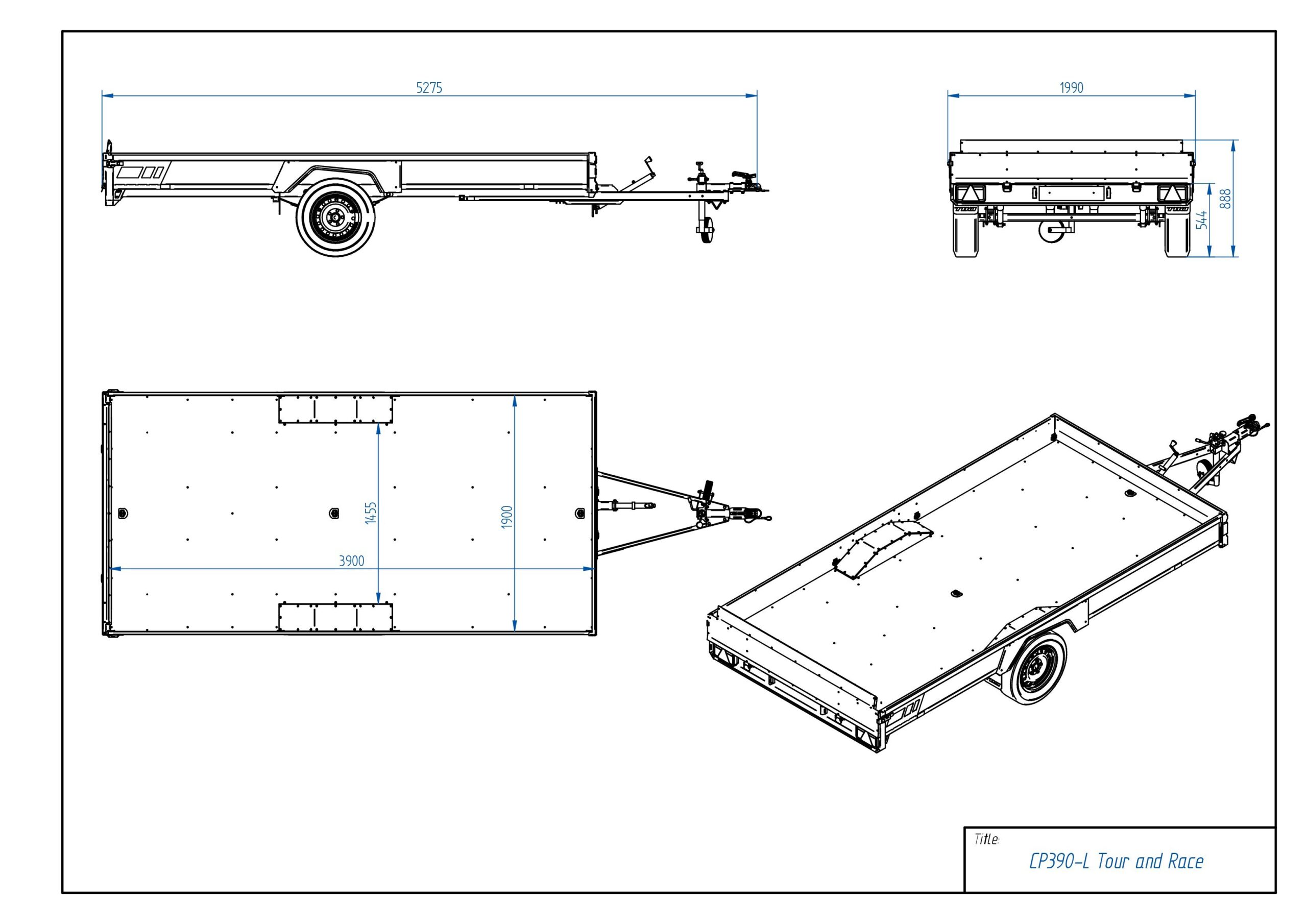 5275

1990

544

888

1455

1900

3900

Title:

CP390-L Tour and Race