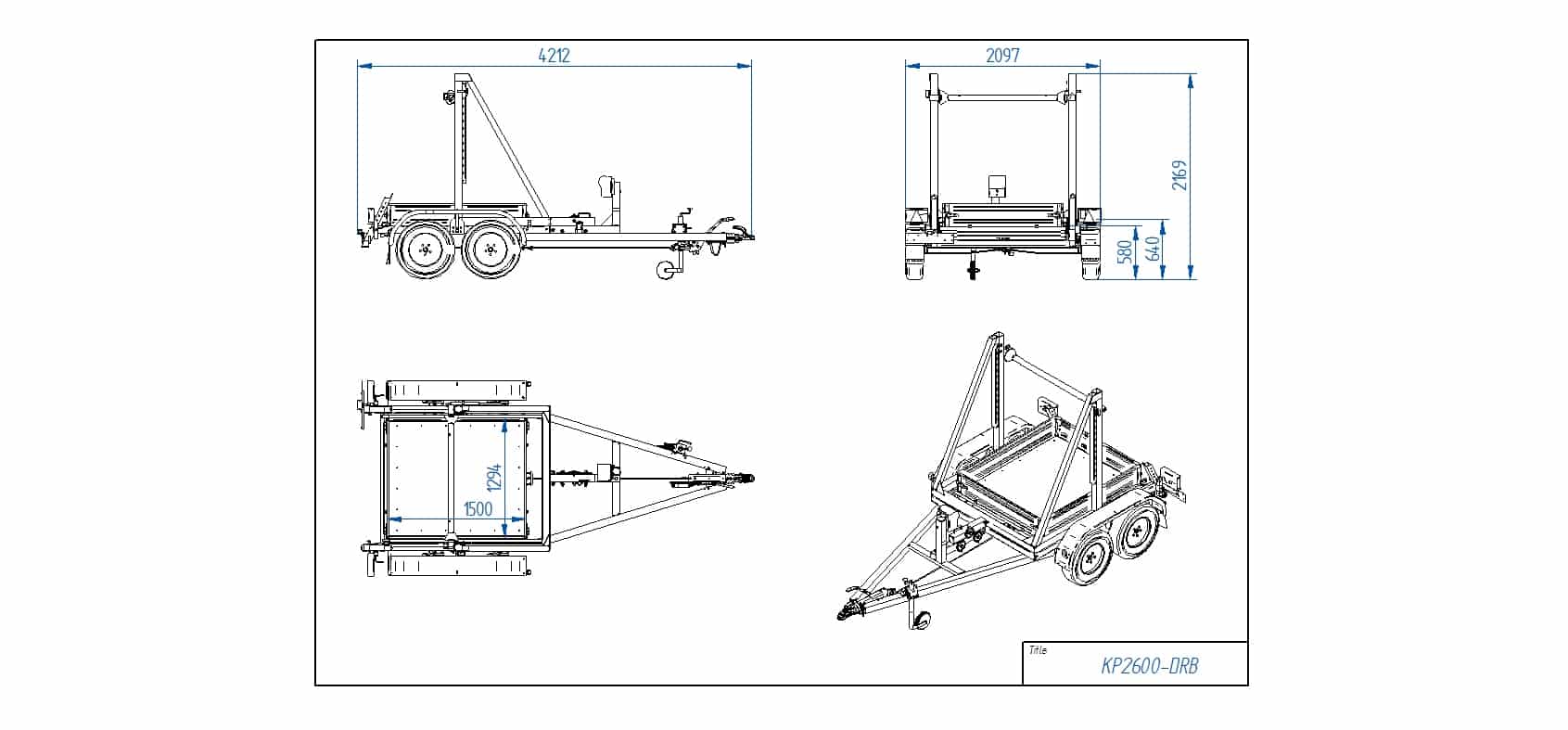 4212

2097

2169

580

640

1294

1500

Title

KP2600-DRB