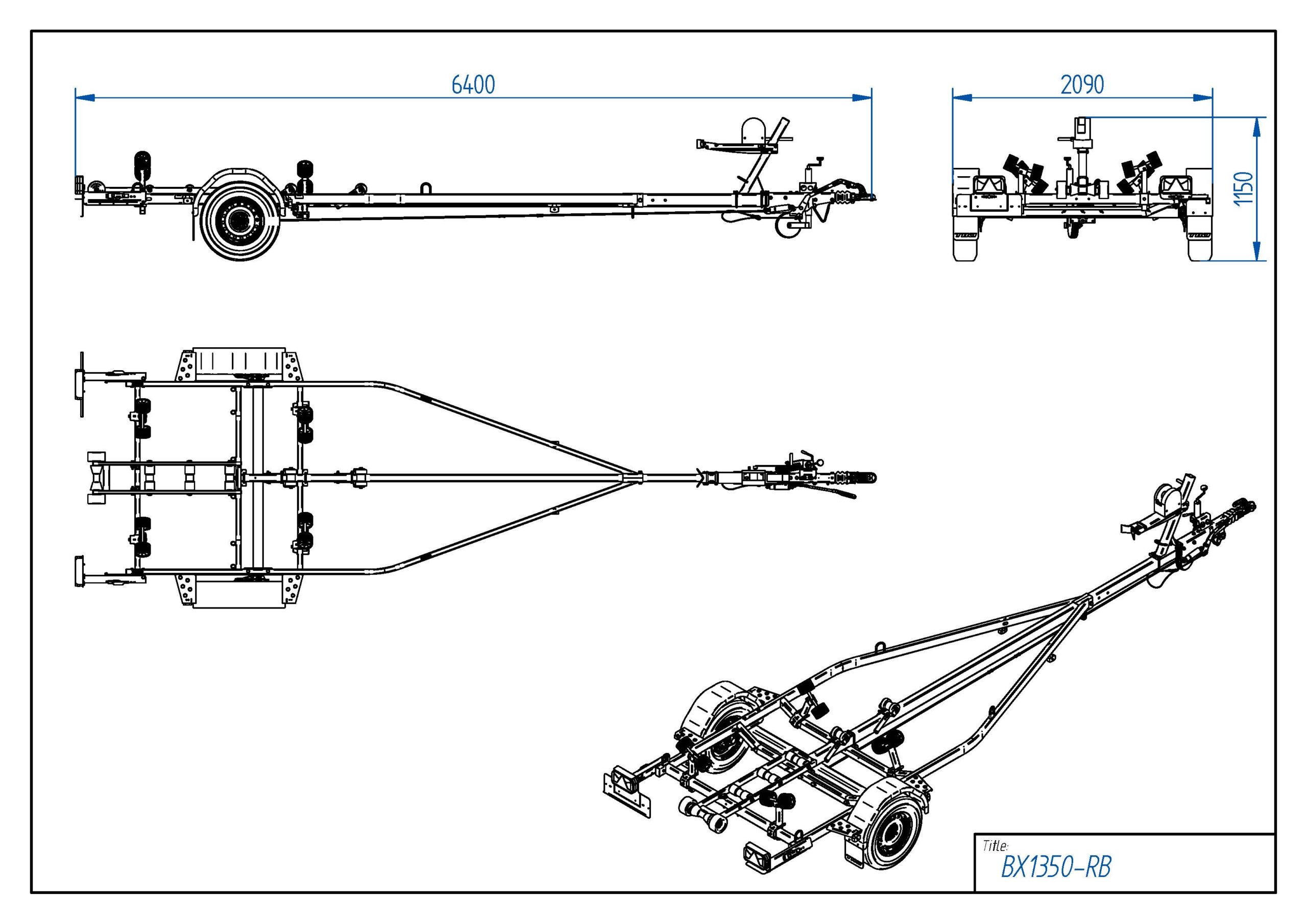 6400

2090

1150

Title:
BX1350-RB